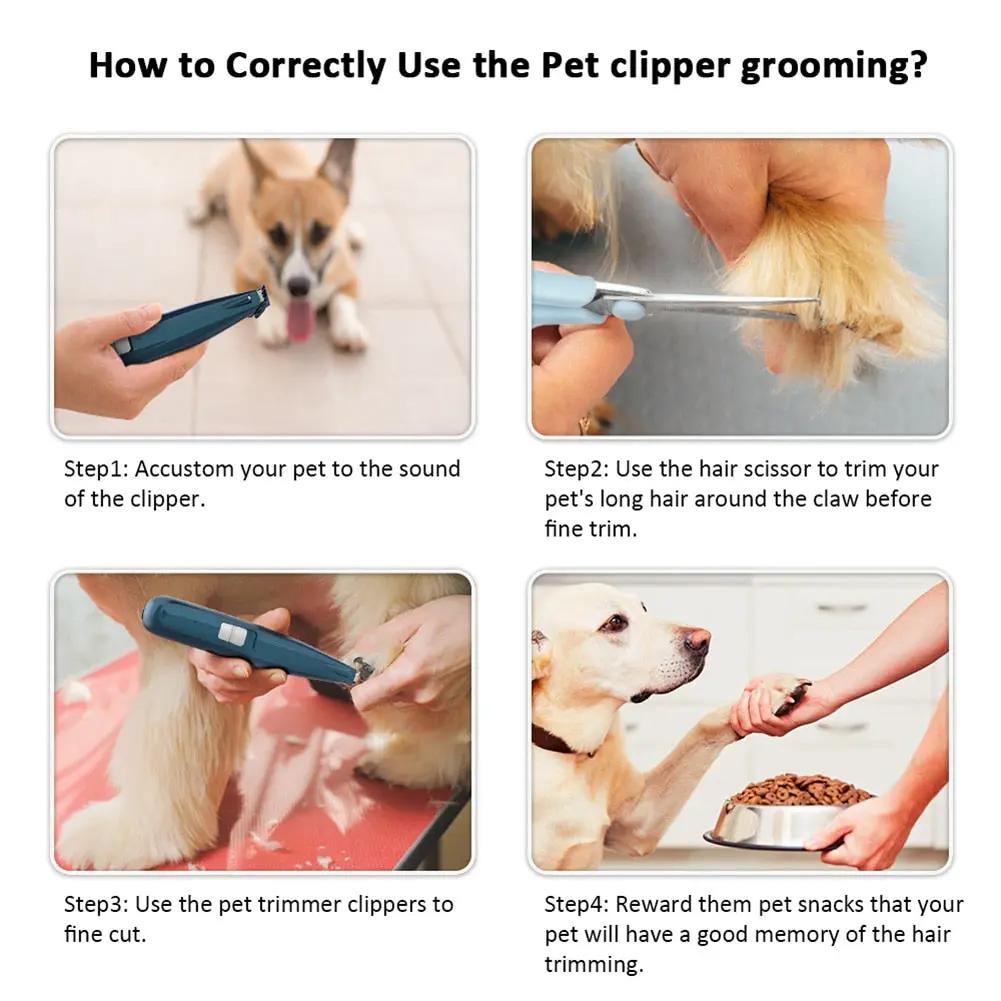 How to Correctly Use the Pet clipper grooming?

Step1: Accustom your pet to the sound of the clipper.

Step2: Use the hair scissor to trim your pet's long hair around the claw before fine trim.

Step3: Use the pet trimmer clippers to fine cut.

Step4: Reward them pet snacks that your pet will have a good memory of the hair trimming.