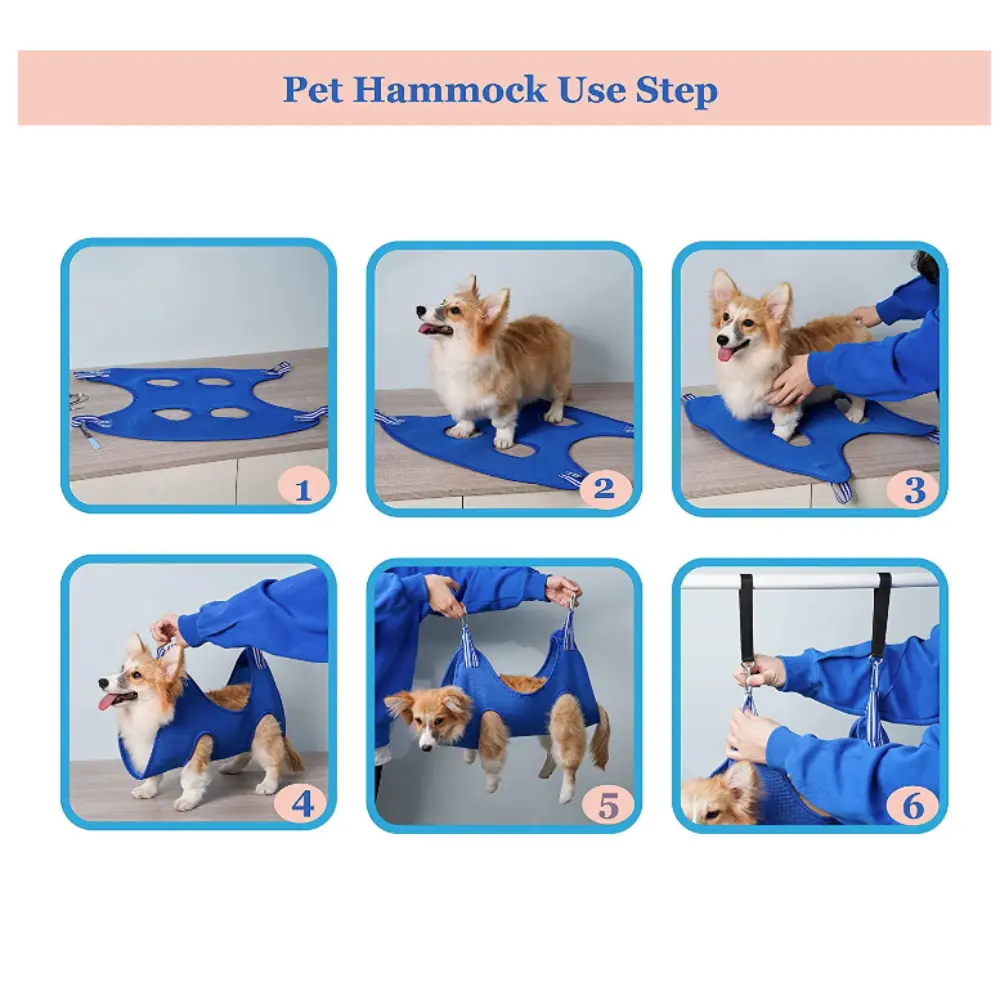 Pet Hammock Use Step

1

2

3

4

5

6